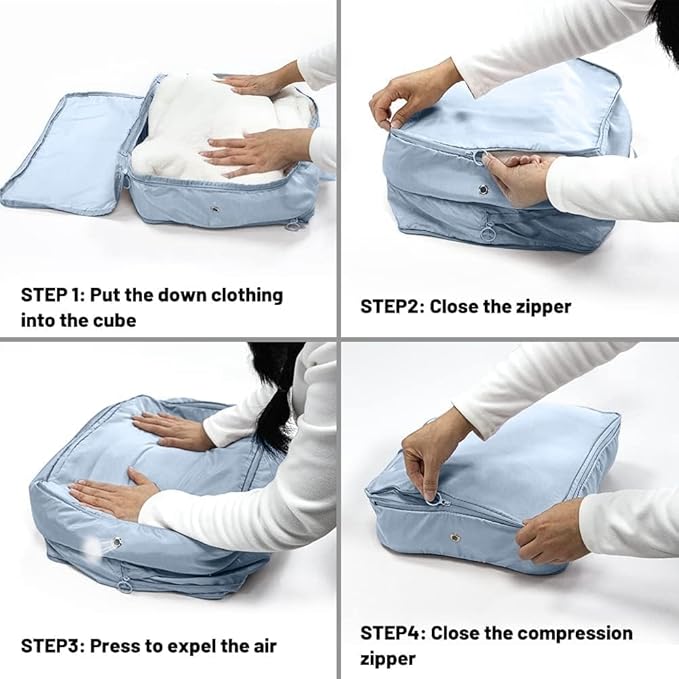 STEP 1: Put the down clothing into the cube

STEP2: Close the zipper

STEP3: Press to expel the air

STEP4: Close the compression zipper